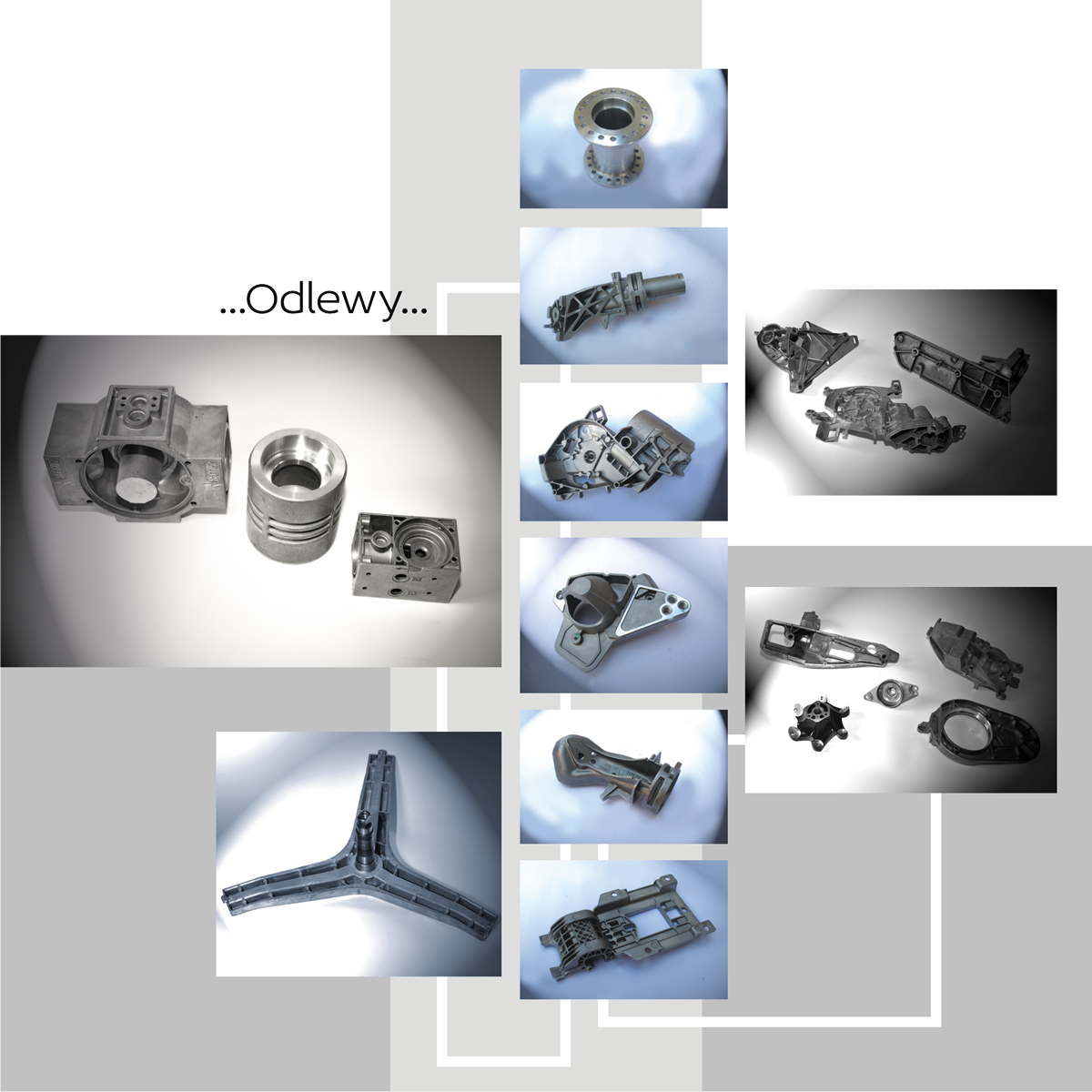 ...Odlewy...